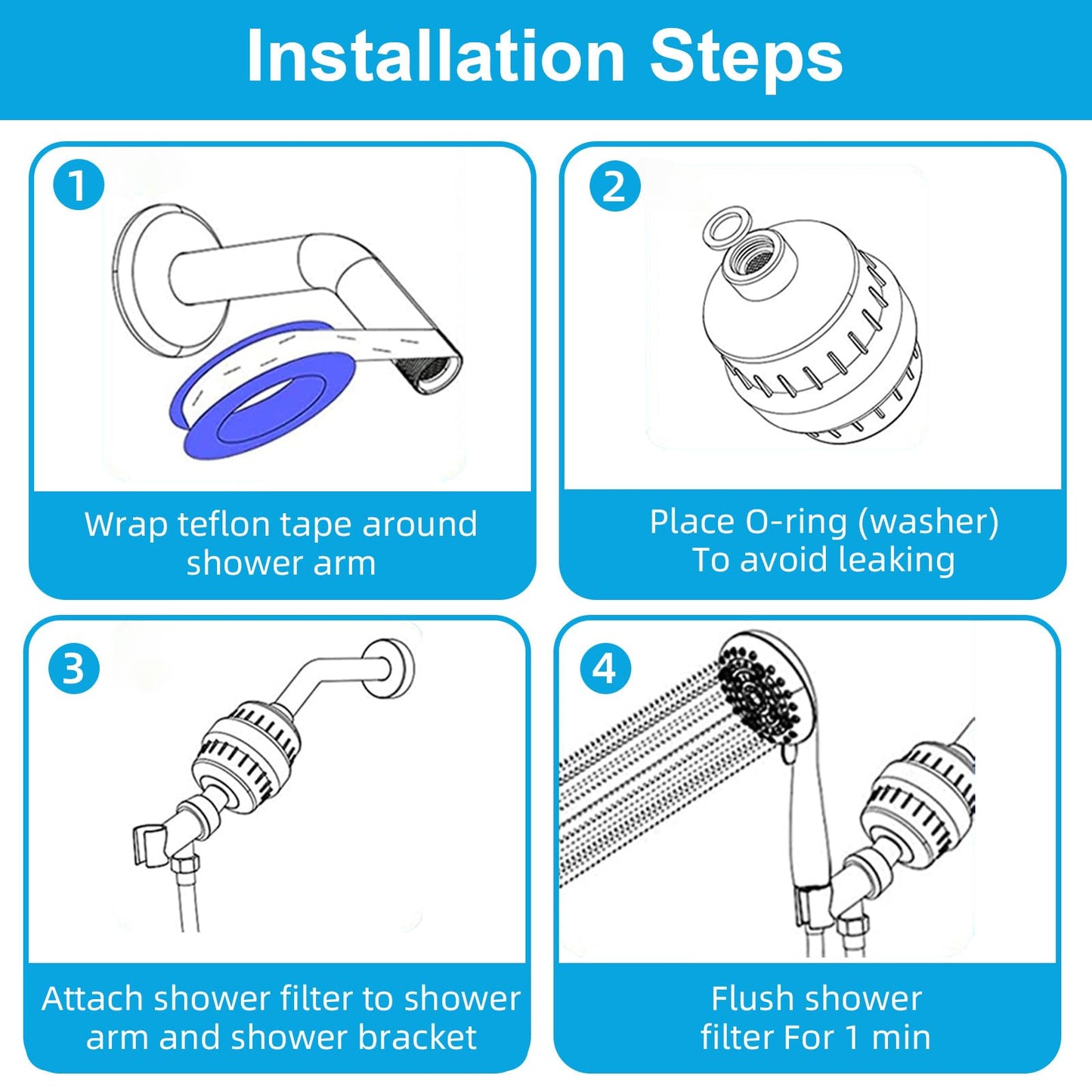 Installation Steps

1

Wrap teflon tape around shower arm

2

Place O-ring (washer) To avoid leaking

3

Attach shower filter to shower arm and shower bracket

4

Flush shower filter For 1 min